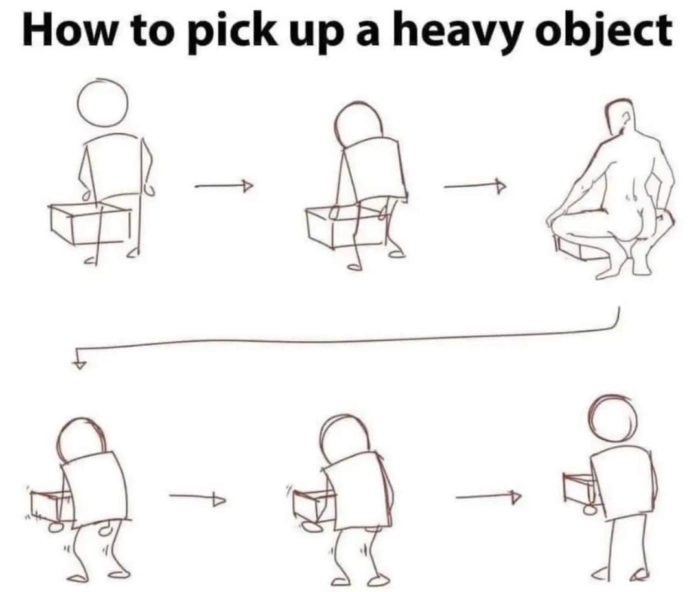 How to pick up a heavy object