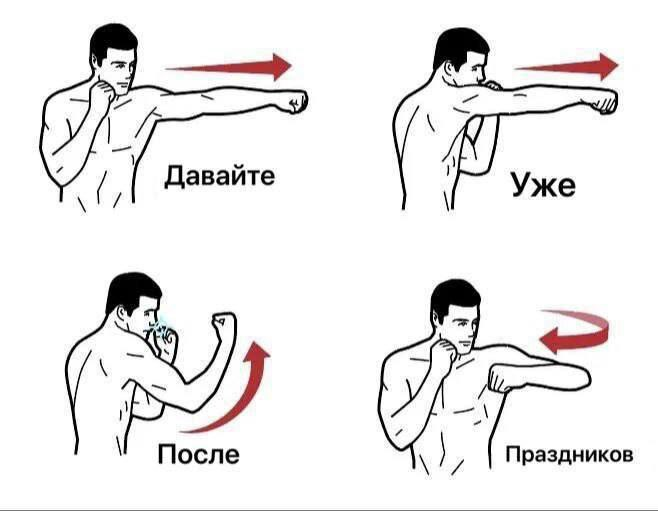 Давайте

Уже

После

Праздников